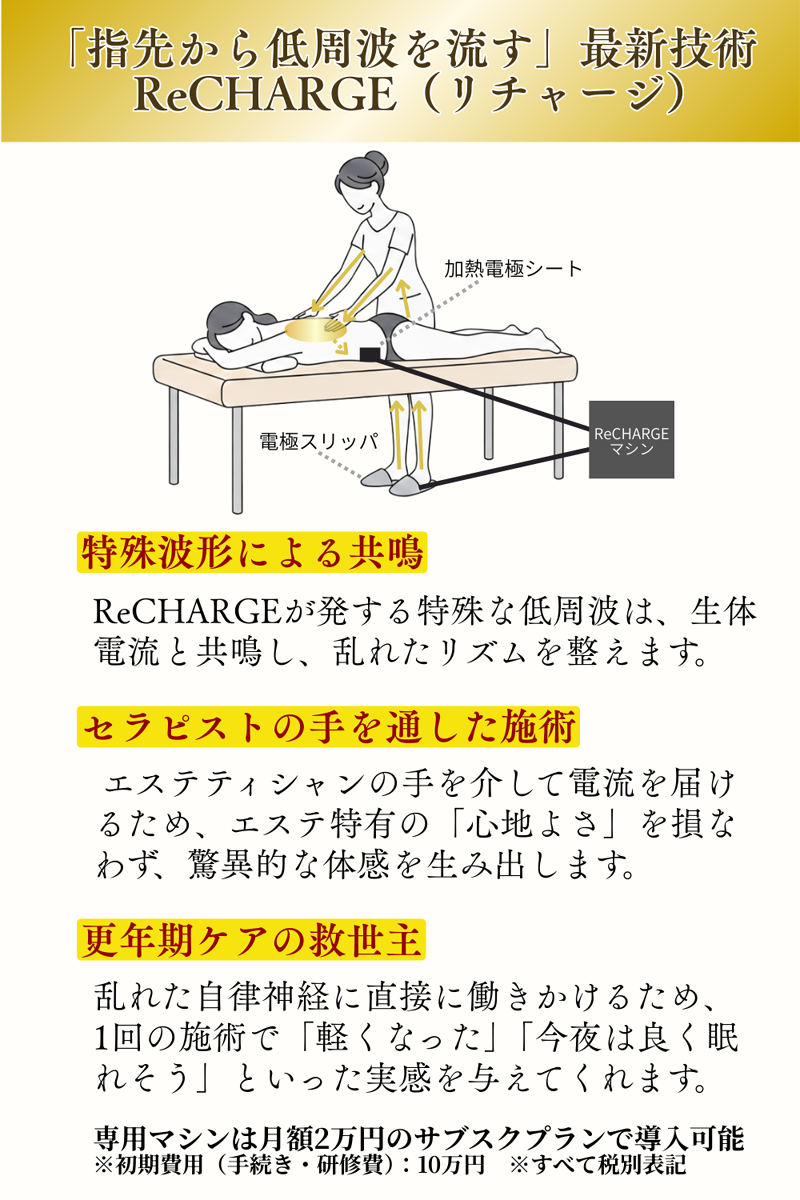 「指先から低周波を流す」最新技術
ReCHARGE（リチャージ）

加熱電極シート

電極スリッパ

ReCHARGE
マシン

特殊波形による共鳴

ReCHARGEが発する特殊な低周波は、生体電流と共鳴し、乱れたリズムを整えます。

セラピストの手を通した施術

エステティシャンの手を介して電流を届けるため、エステ特有の「心地よさ」を損なわず、驚異的な体感を生み出します。

更年期ケアの救世主

乱れた自律神経に直接に働きかけるため、1回の施術で「軽くなった」「今夜は良く眠れそう」といった実感を与えてくれます。

専用マシンは月額2万円のサブスクプランで導入可能
※初期費用（手続き・研修費）：10万円　※すべて税別表記